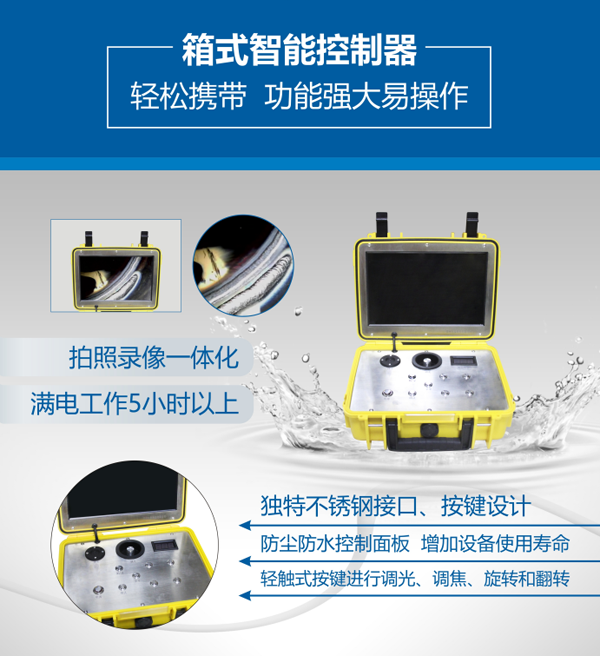 箱式智能控制器

轻松携带 功能强大易操作

拍照录像一体化

满电工作5小时以上

独特不锈钢接口、按键设计

防尘防水控制面板 增加设备使用寿命

轻触式按键进行调光、调焦、旋转和翻转